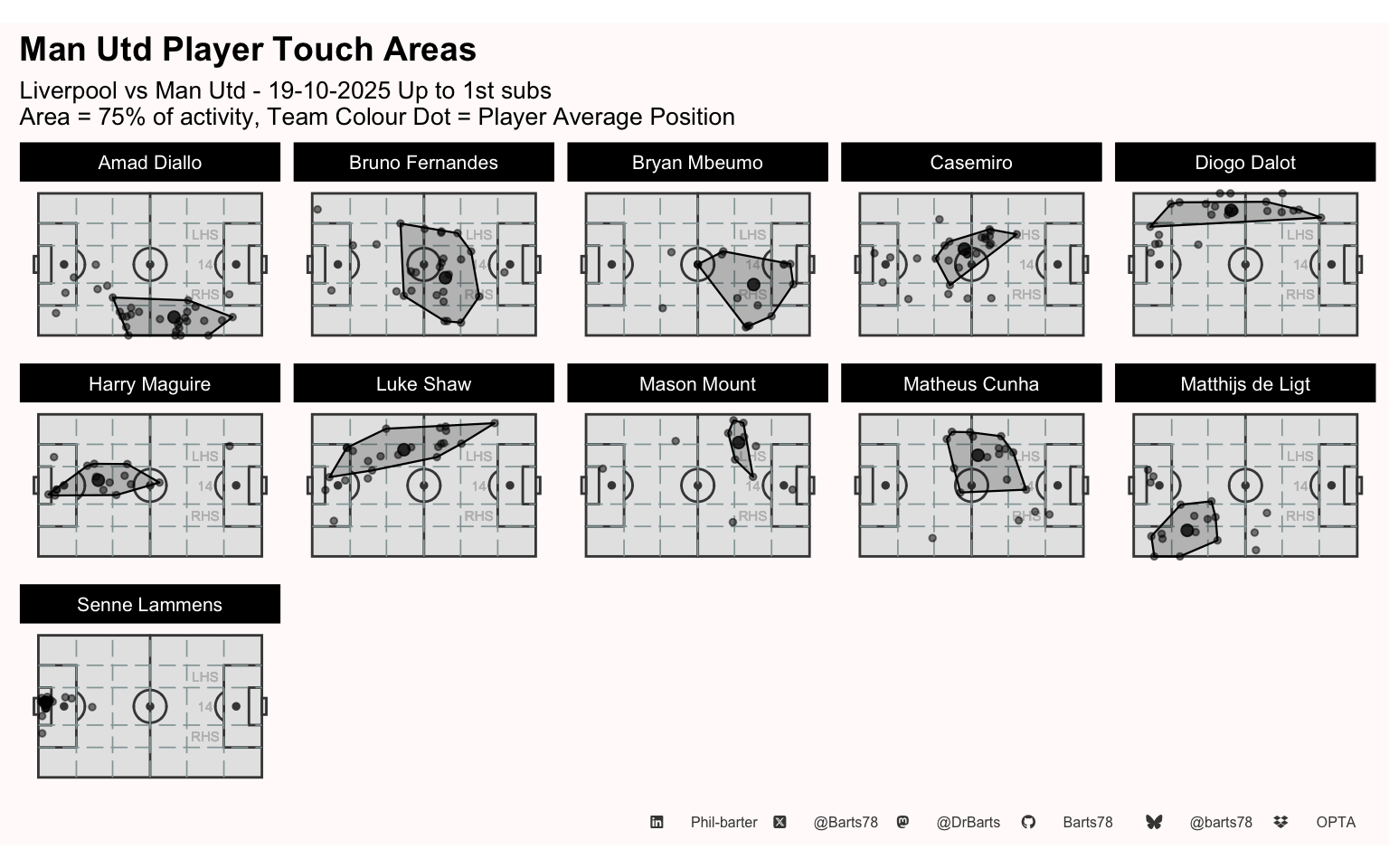 Man Utd Player Touch Areas

Liverpool vs Man Utd - 19-10-2025 Up to 1st subs
Area = 75% of activity, Team Colour Dot = Player Average Position

Amad Diallo
LHS
14
RHS

Bruno Fernandes
LHS
14
RHS

Bryan Mbeumo
LHS
14
RHS

Casemiro
LHS
14
RHS

Diogo Dalot
LHS
14
RHS

Harry Maguire
LHS
14
RHS

Luke Shaw
LHS
14
RHS

Mason Mount
LHS
14
RHS

Matheus Cunha
LHS
14
RHS

Matthijs de Ligt
LHS
14
RHS

Senne Lammens
LHS
14
RHS

Phil-barter @Barts78 @DrBarts Barts78 @barts78 OPTA